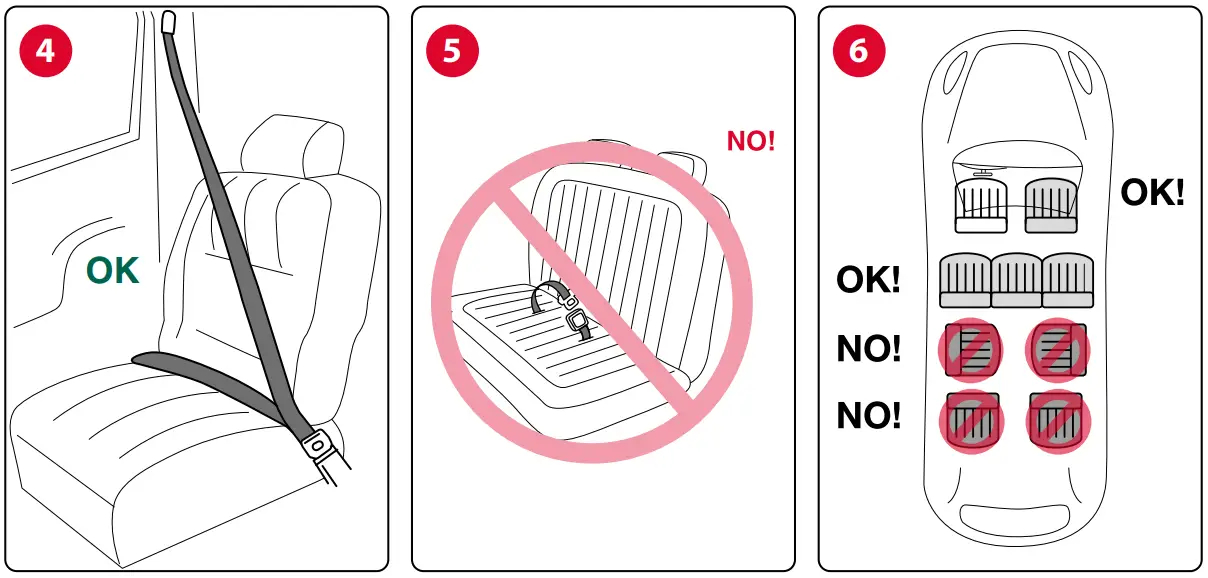 4

OK

5

NO!

6

OK!

OK!

NO!

NO!