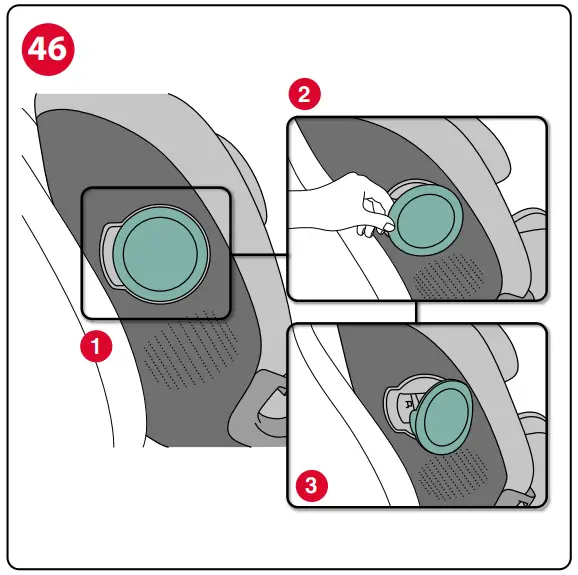 46

2

1

3