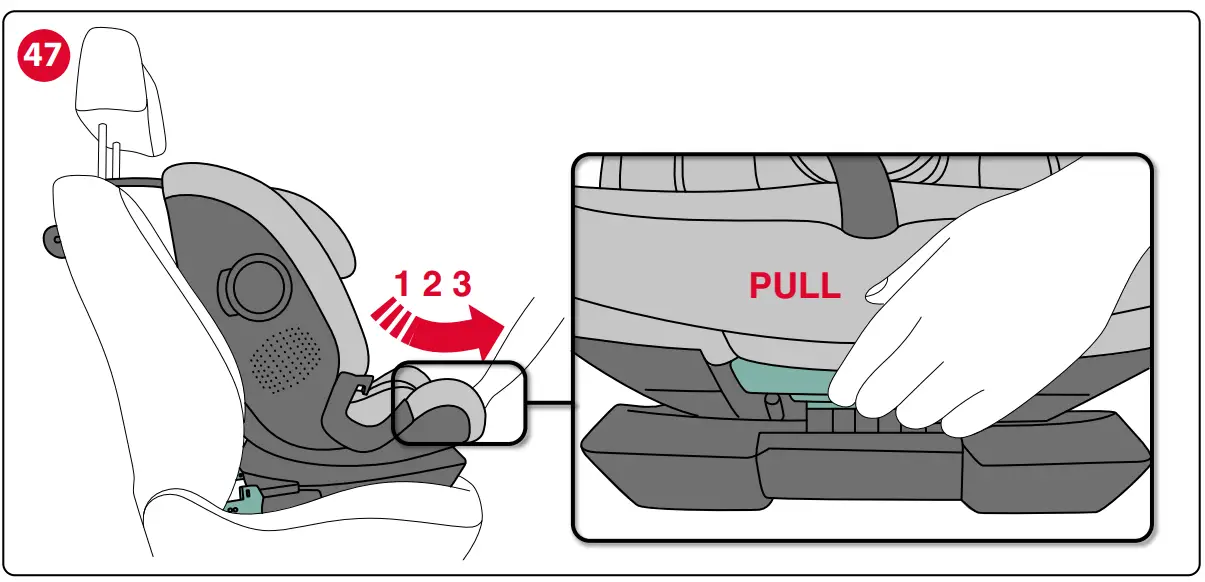 47

1 2 3

PULL