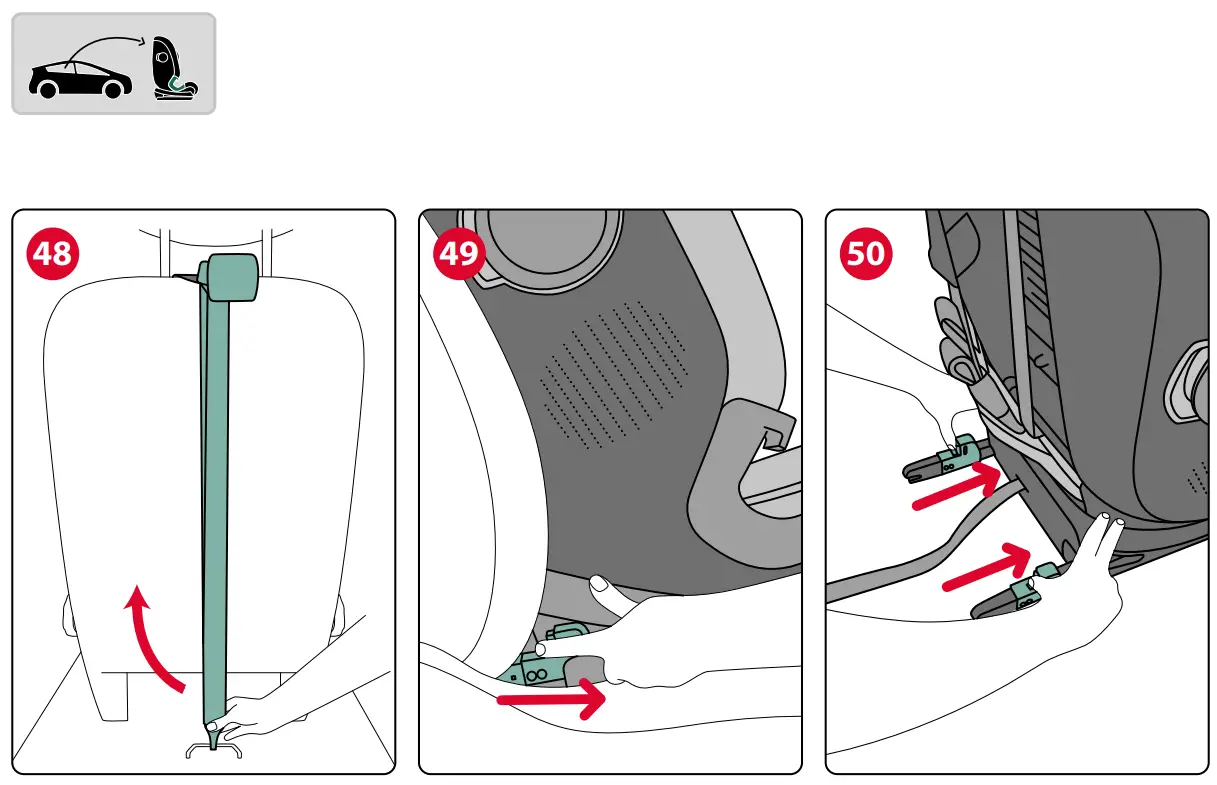 48

49

50