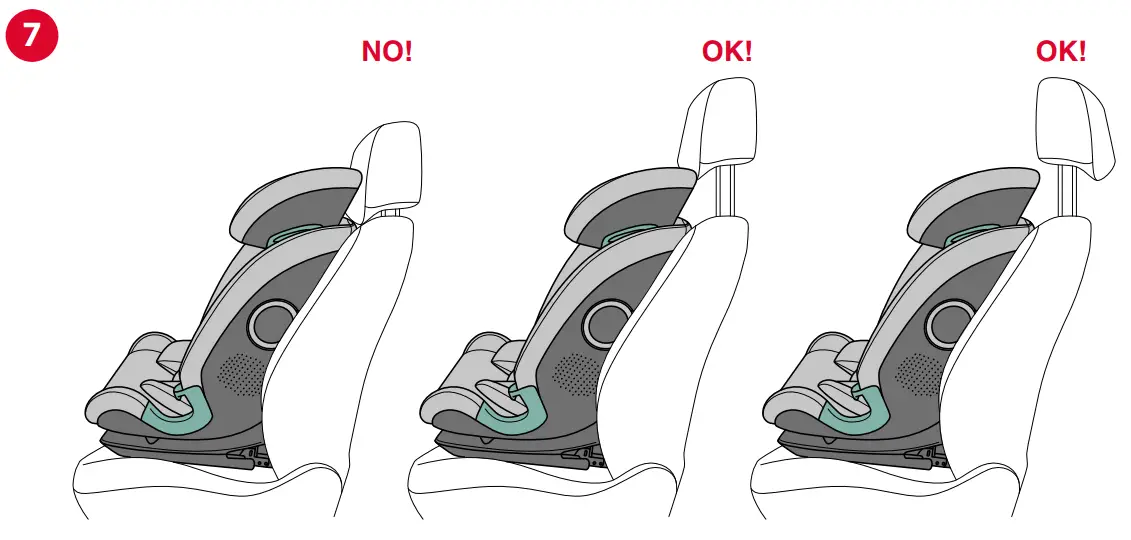 7

NO!

OK!

OK!