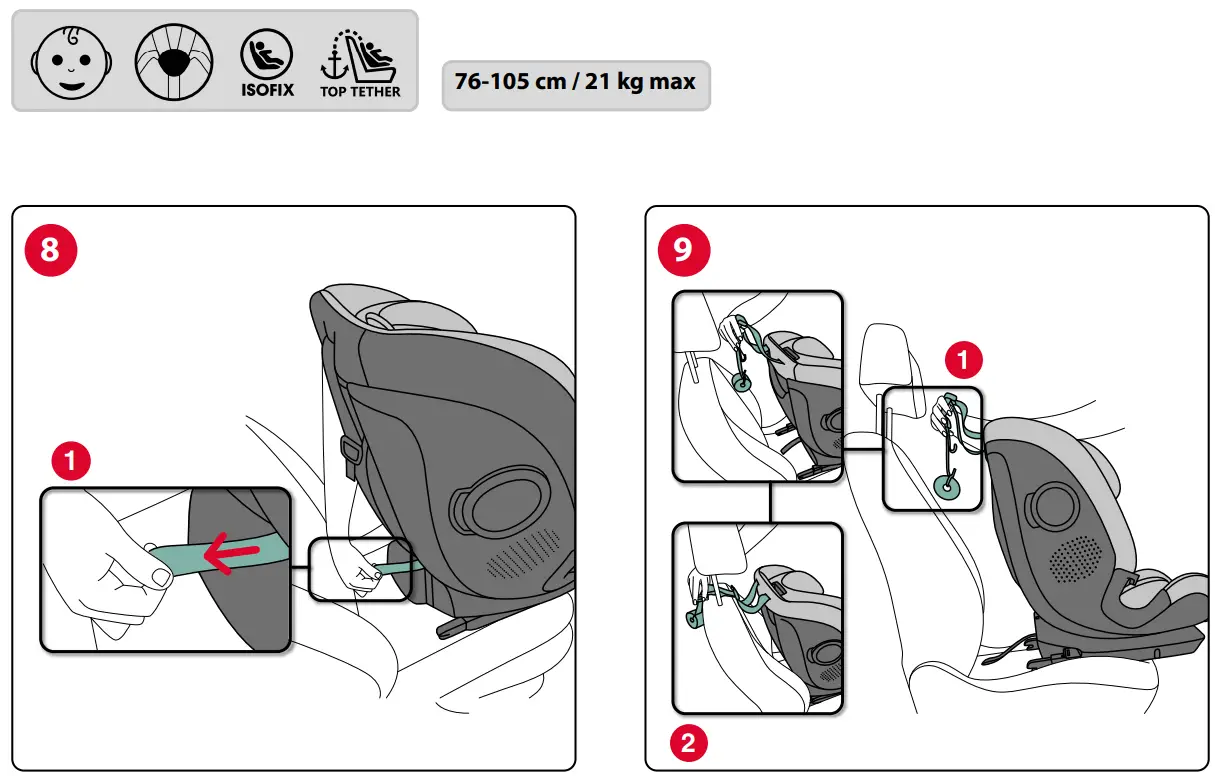 ISOFIX
TOP TETHER
76-105 cm / 21 kg max

8
1

9
1
2