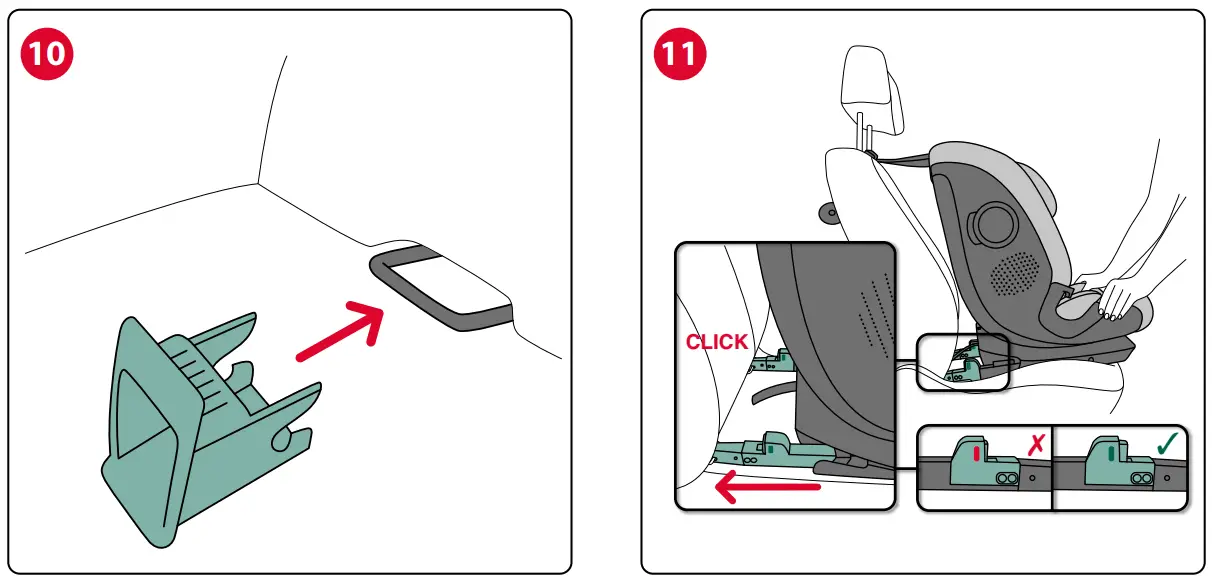 10

11

CLICK

✗

✓