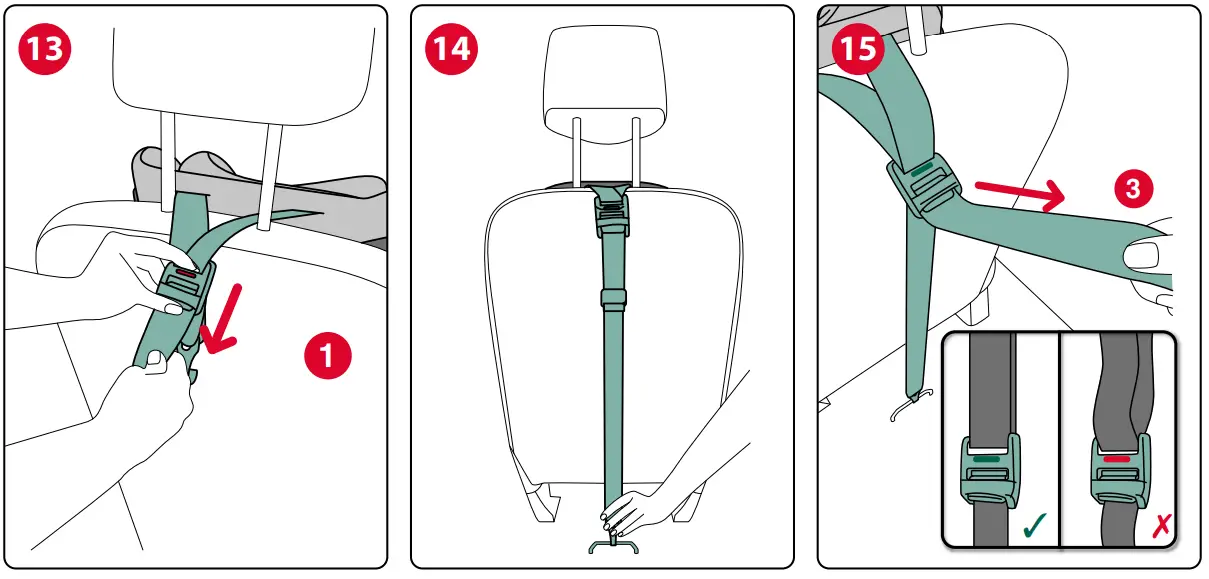 13

1

14

15

3

✓

✗