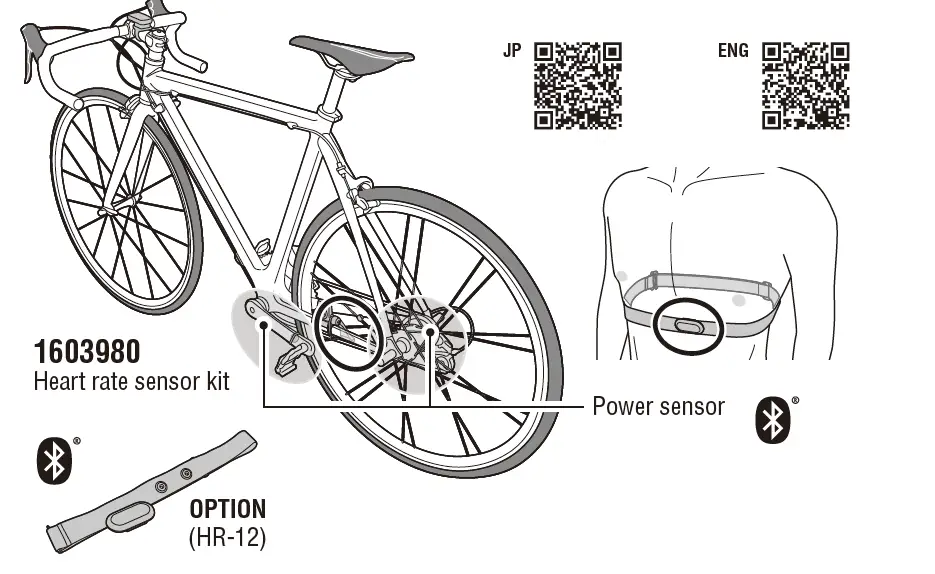 JP

ENG

1603980
Heart rate sensor kit

Power sensor

OPTION
(HR-12)