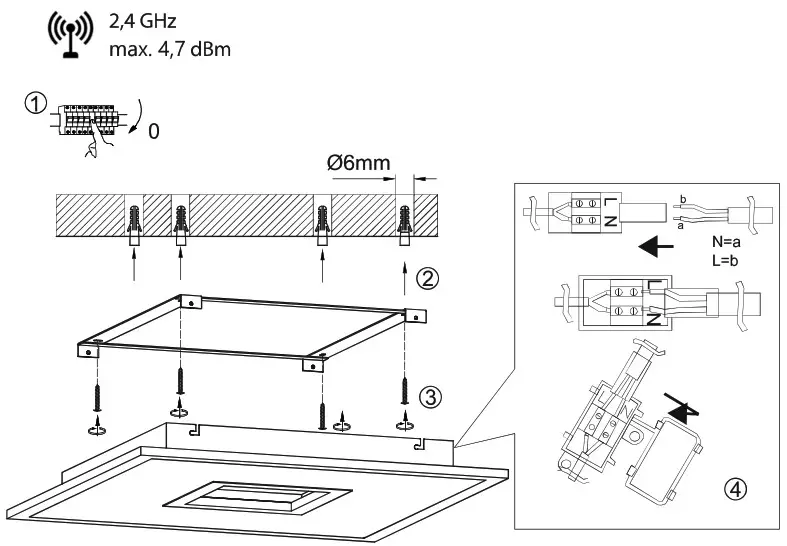 2,4 GHz
max. 4,7 dBm

①

0

Ø6mm

②

③

L
N

b
a

N=a
L=b

L
N

④