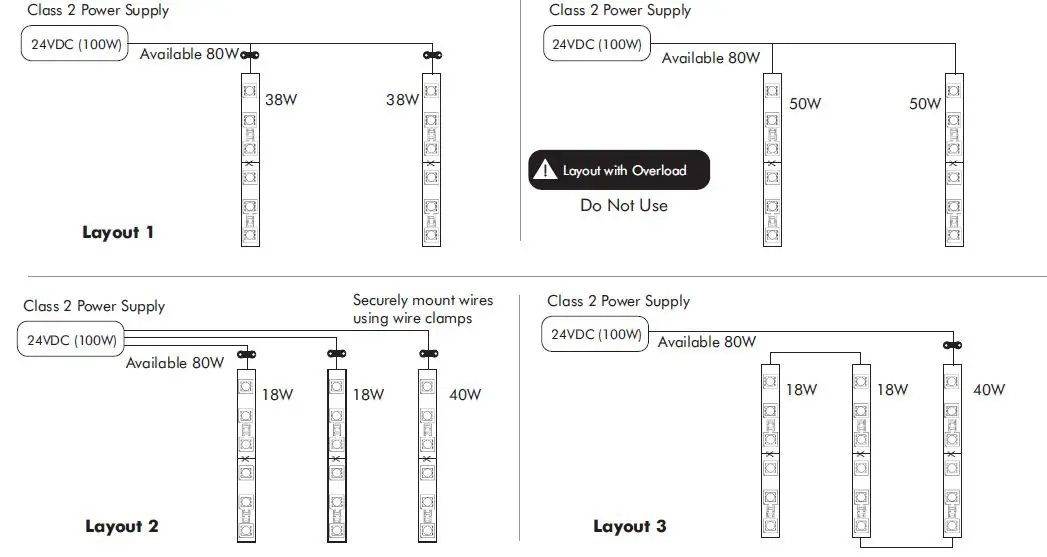 Class 2 Power Supply

24VDC (100W)

Available 80W

38W

38W

Layout 1

Class 2 Power Supply

24VDC (100W)

Available 80W

50W

50W

Layout with Overload

Do Not Use

Class 2 Power Supply

24VDC (100W)

Available 80W

Securely mount wires using wire clamps

18W

18W

40W

Layout 2

Class 2 Power Supply

24VDC (100W)

Available 80W

18W

18W

40W

Layout 3