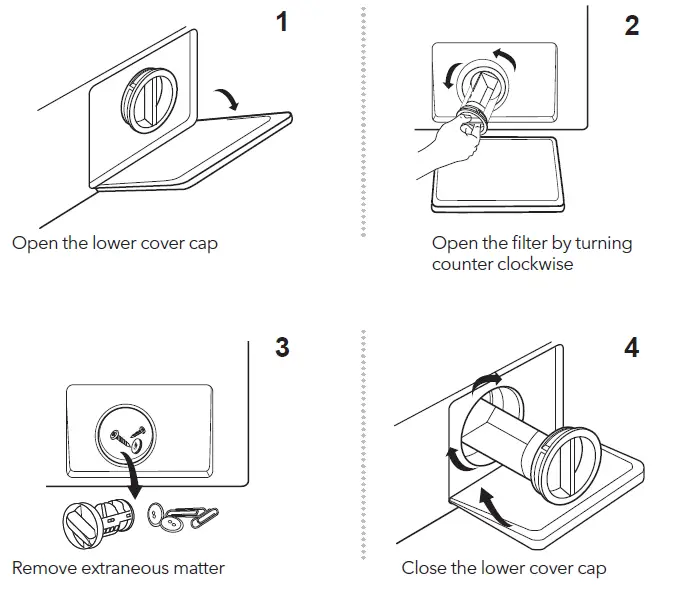 1

Open the lower cover cap

2

Open the filter by turning counter clockwise

3

Remove extraneous matter

4

Close the lower cover cap