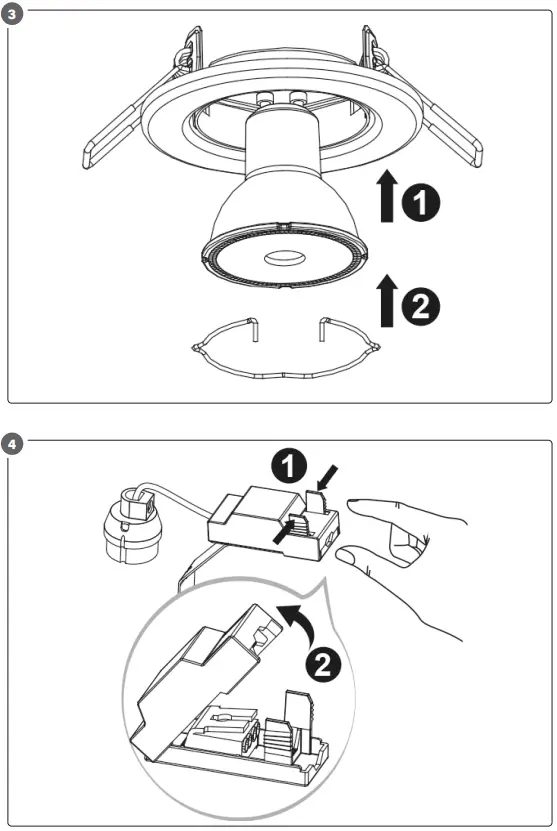 3

1

2

4

1

2