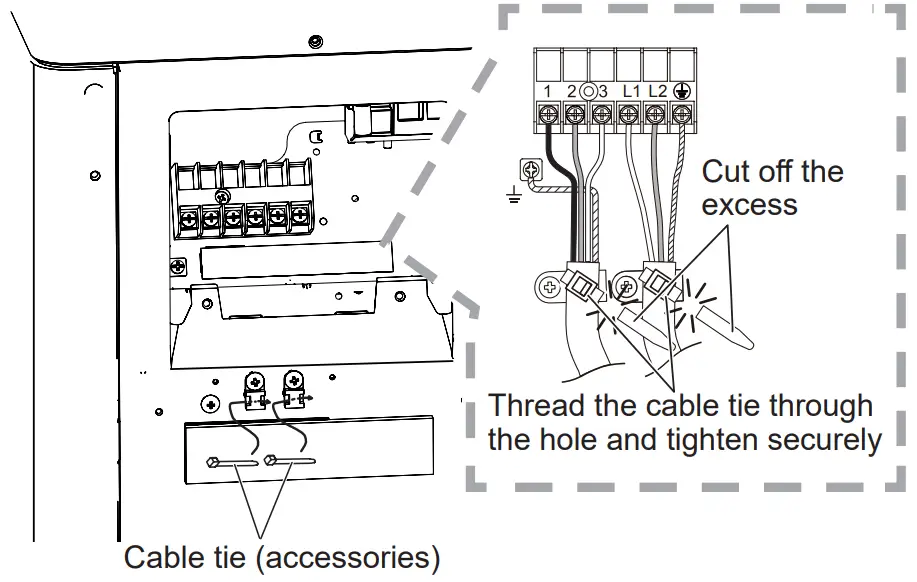 1 2 3 L1 L2

Cut off the excess

Thread the cable tie through the hole and tighten securely

Cable tie (accessories)