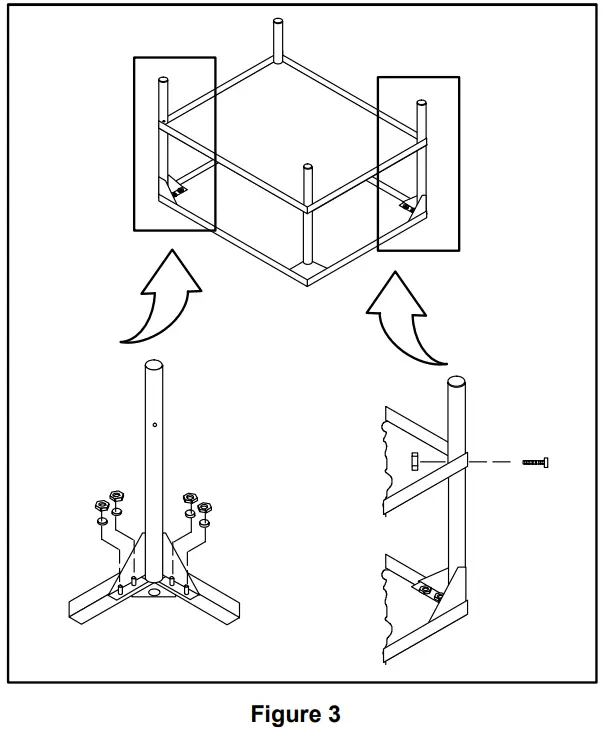 Figure 3