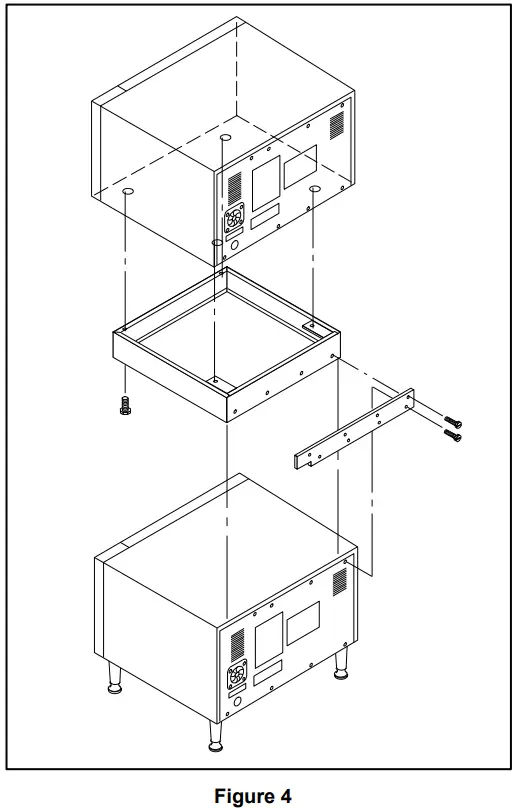 Figure 4