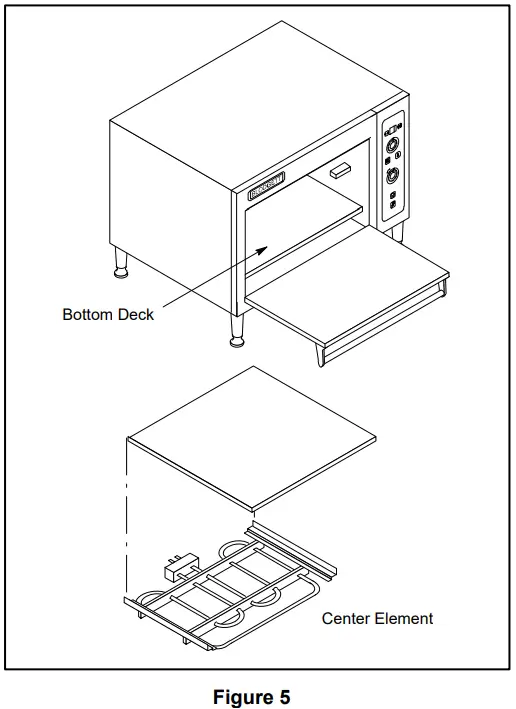 Bottom Deck

Center Element

Figure 5