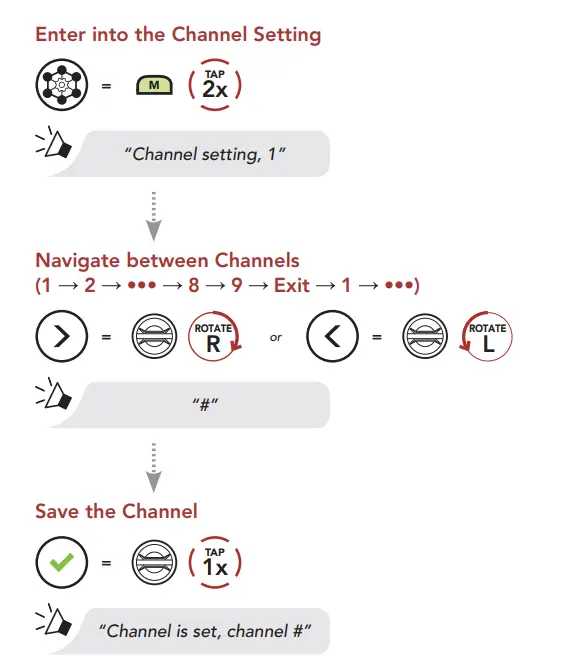 Enter into the Channel Setting

= M TAP 2x

"Channel setting, 1"

Navigate between Channels
(1 → 2 → ••• → 8 → 9 → Exit → 1 → •••)

= ROTATE R or = ROTATE L

"#"

Save the Channel

= TAP 1x

"Channel is set, channel #"