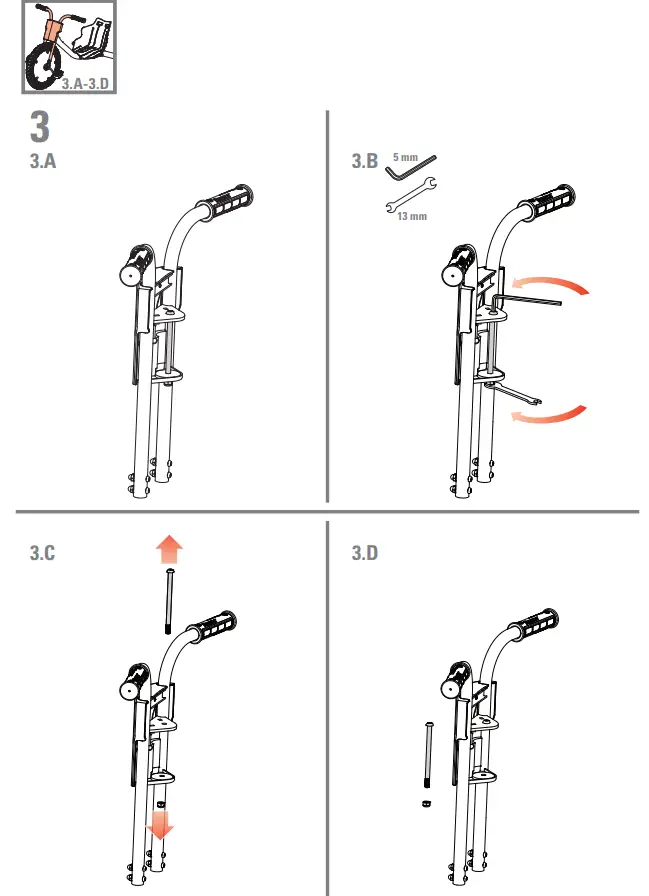 3.A-3.D

3

3.A

3.B

5 mm

13 mm

3.C

3.D