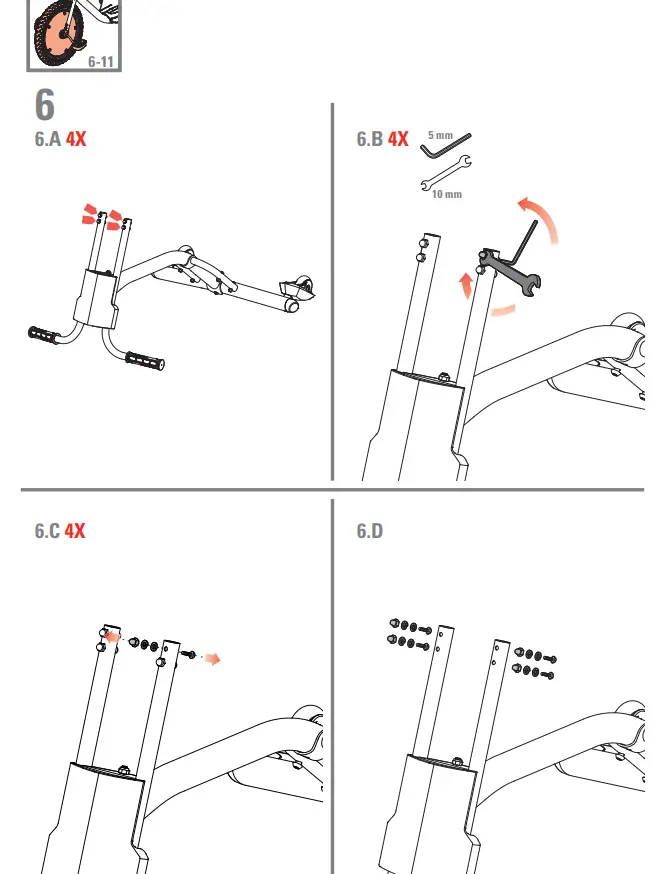 6-11

6

6.A 4X

6.B 4X

5 mm

10 mm

6.C 4X

6.D