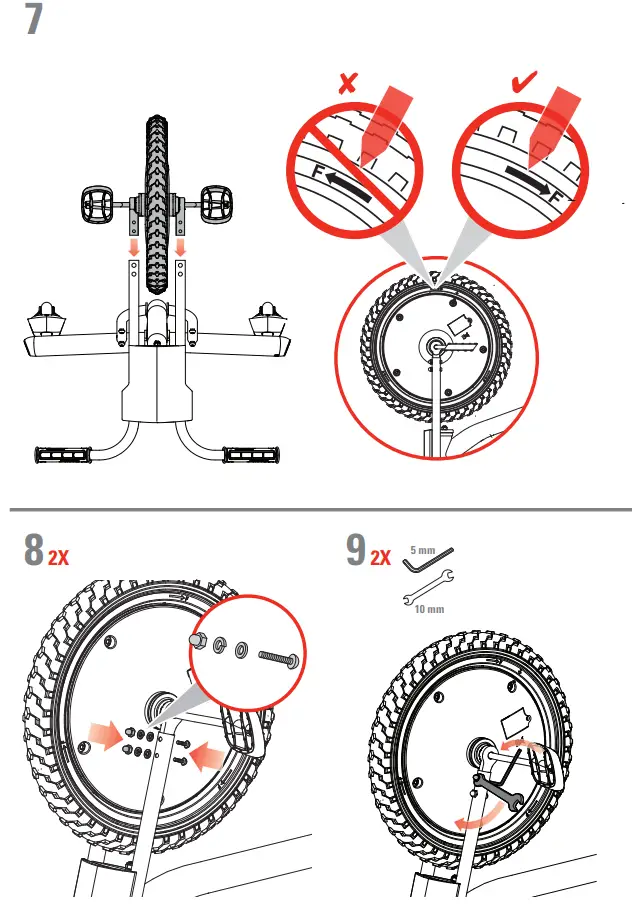 7

F

F

8 2X

9 2X

5 mm

10 mm