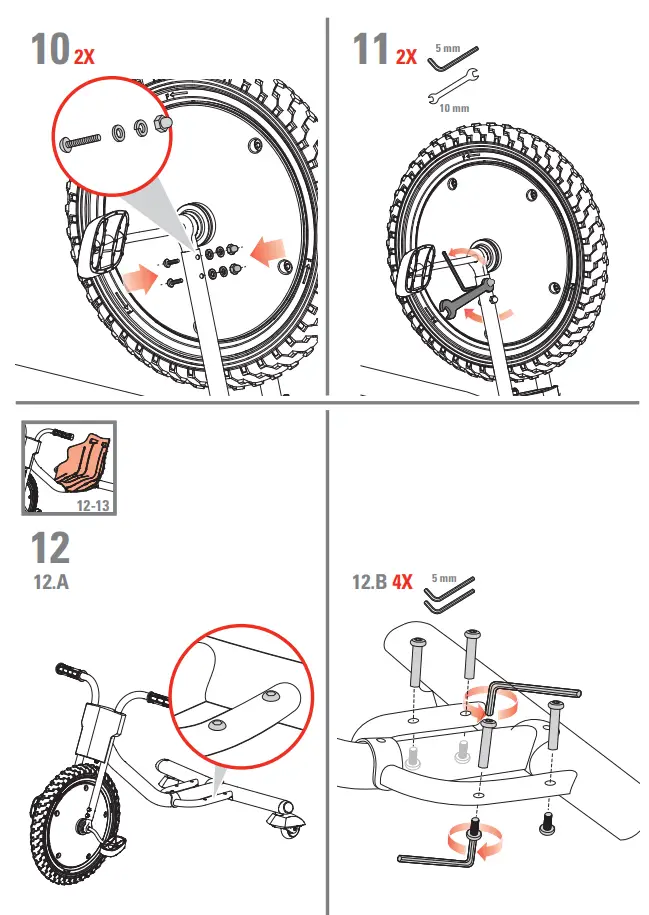 10 2X

11 2X 5 mm 10 mm

12-13

12
12.A

12.B 4X 5 mm