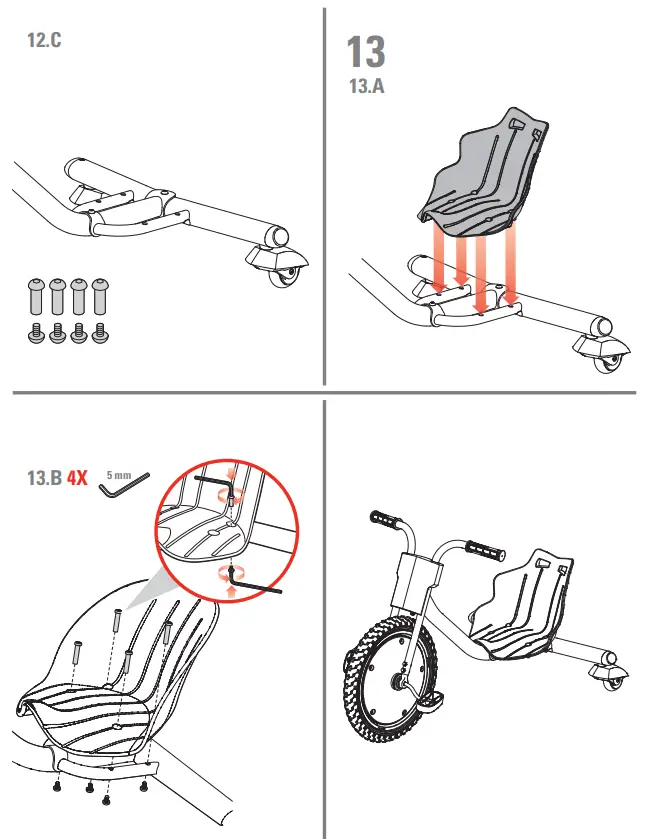 12.C

13
13.A

13.B 4X 5 mm