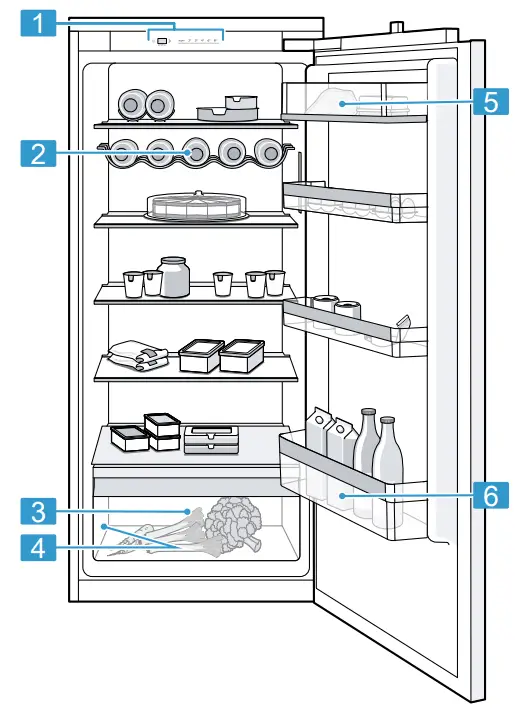 1
2
3
4
5
6