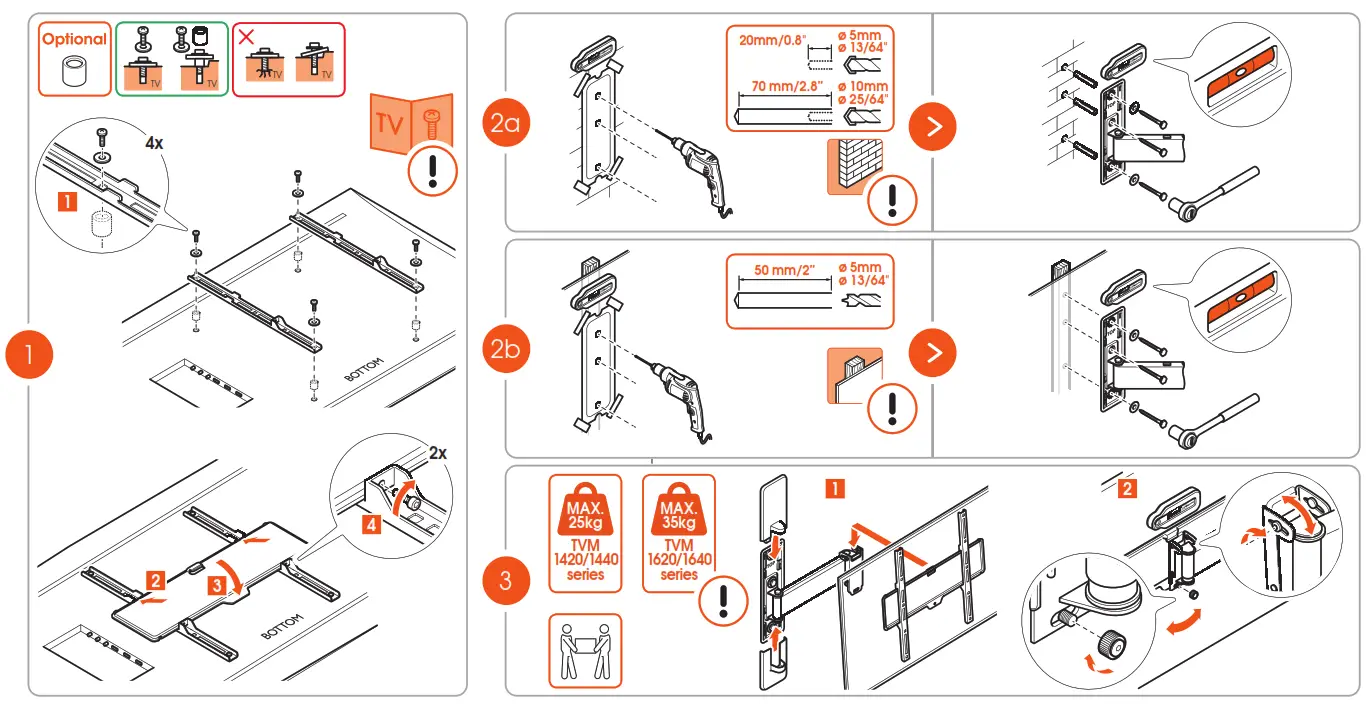 Optional

TV TV

TV TV

TV

4x

1

BOTTOM

1

2x

4

2

3

BOTTOM

2a

20mm/0.8" ø 5mm ø 13/64"

70 mm/2.8" ø 10mm ø 25/64"

2b

50 mm/2" ø 5mm ø 13/64"

3

MAX. 25kg TVM 1420/1440 series

MAX. 35kg TVM 1620/1640 series

1

2