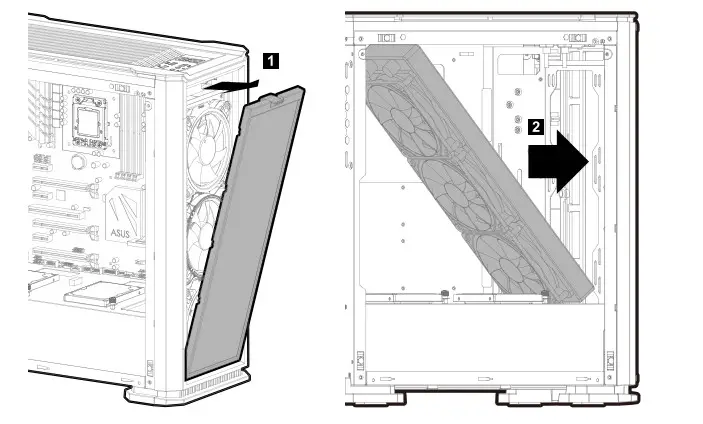 1

ASUS

2