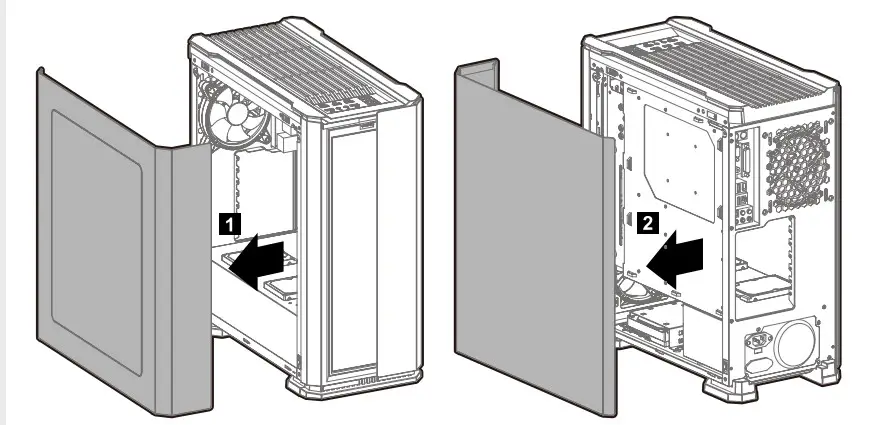 1

2