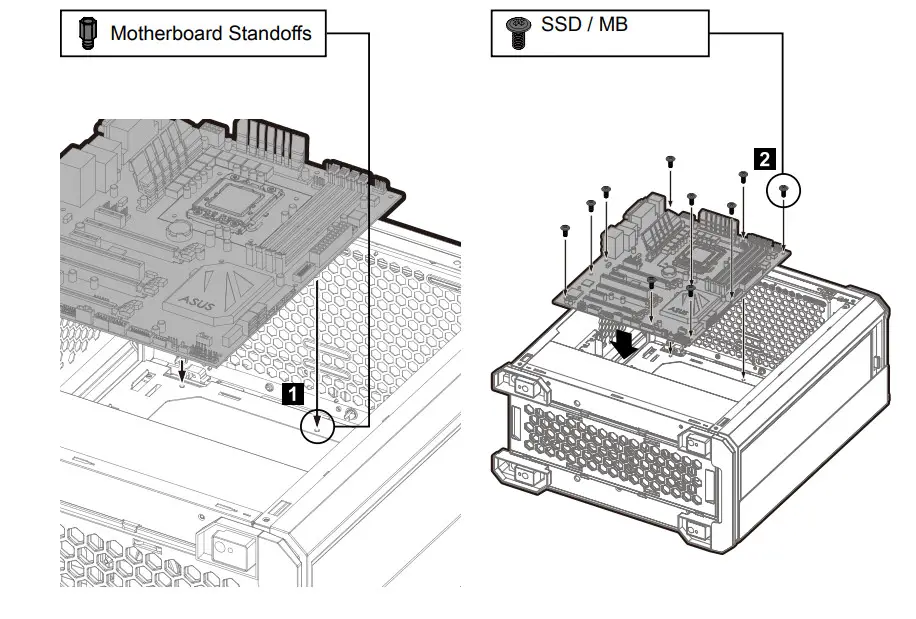 Motherboard Standoffs

ASUS

1

SSD / MB

2