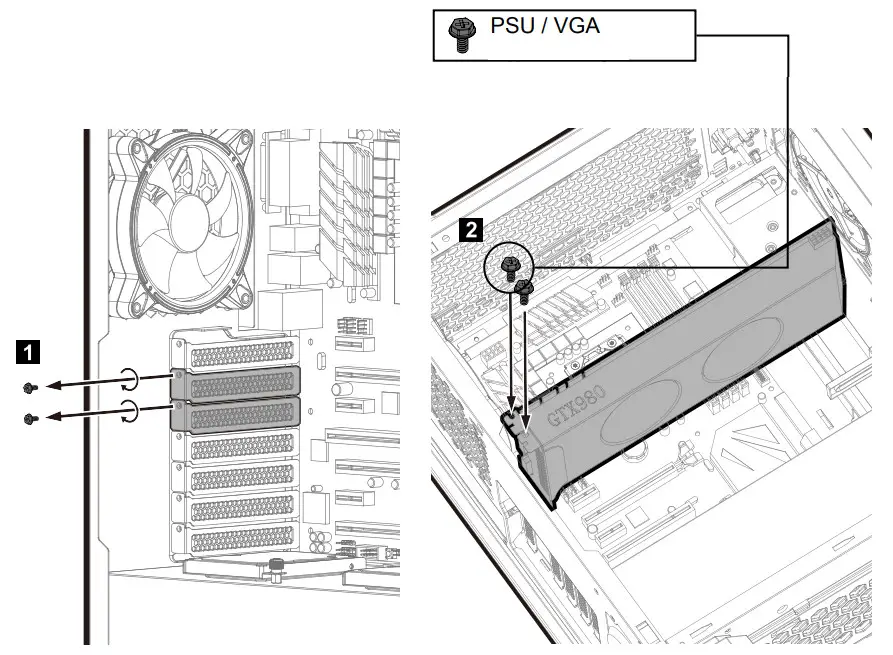 PSU / VGA

1

2

GTX980