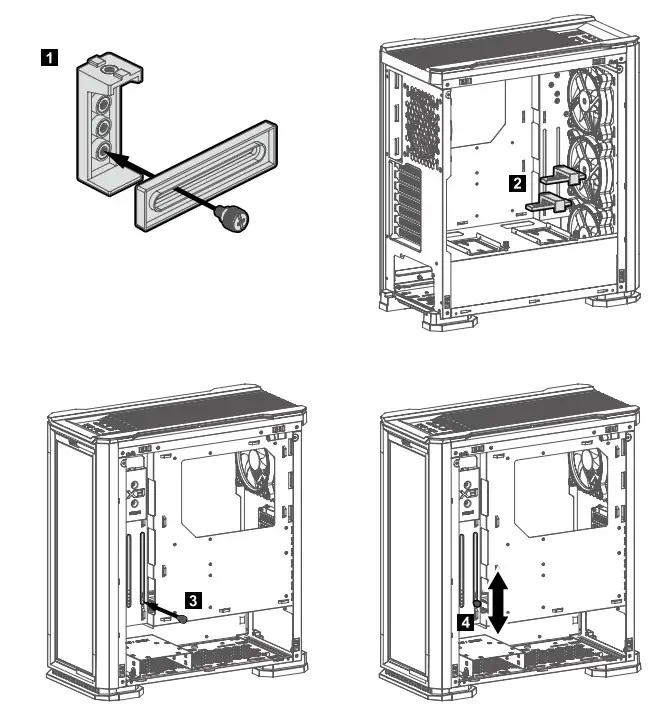 1

2

3

4