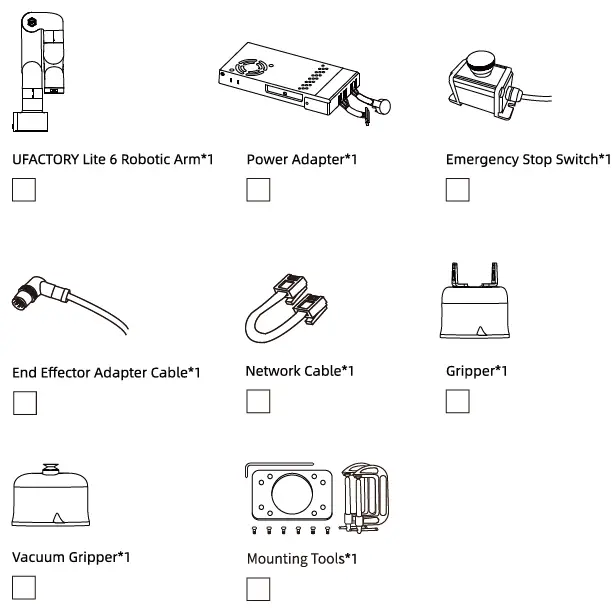 UFACTORY Lite 6 Robotic Arm*1

Power Adapter*1

Emergency Stop Switch*1

End Effector Adapter Cable*1

Network Cable*1

Gripper*1

Vacuum Gripper*1

Mounting Tools*1