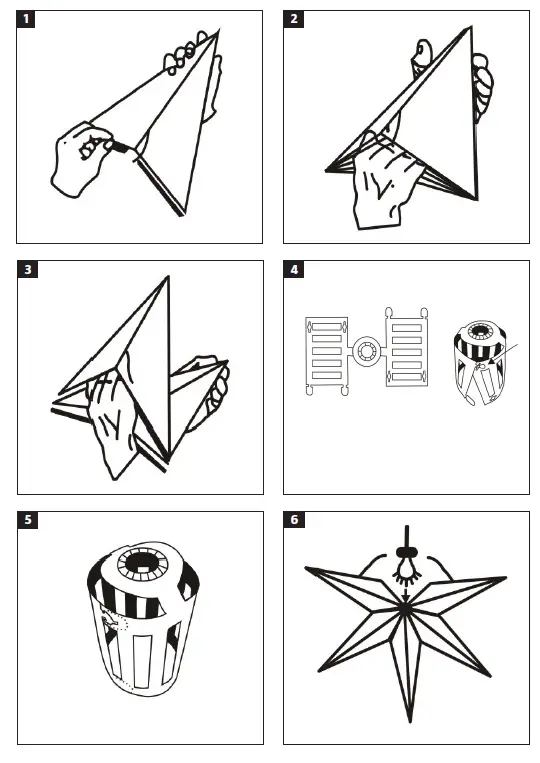 1

2

3

4

5

6