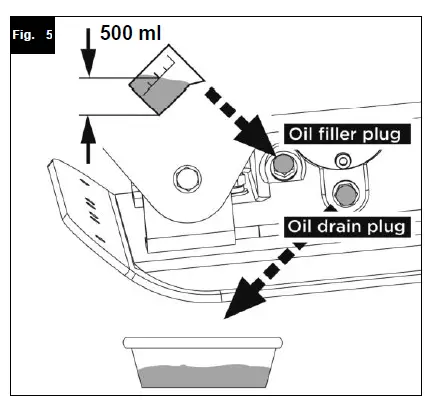 Fig. 5

500 ml

Oil filler plug

Oil drain plug