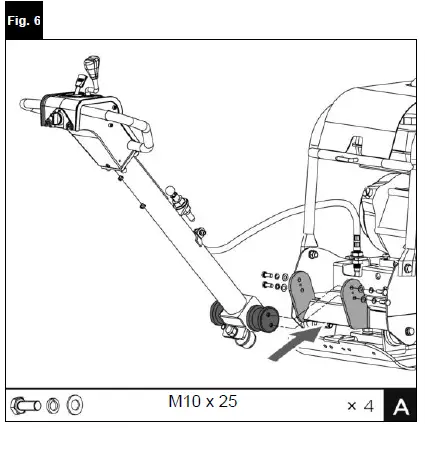 Fig. 6

M10 x 25

× 4

A