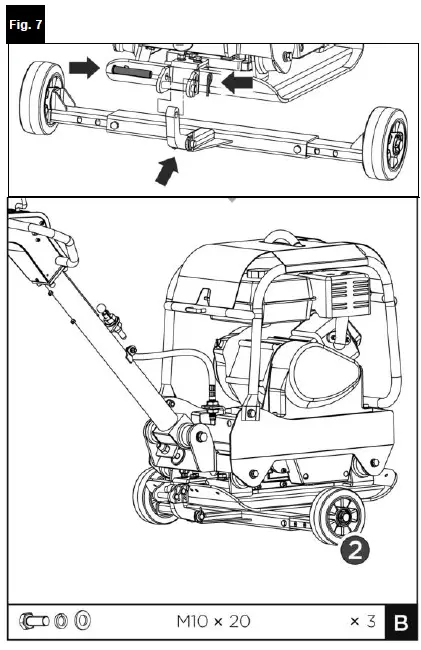 Fig. 7

2

M10 × 20

× 3

B