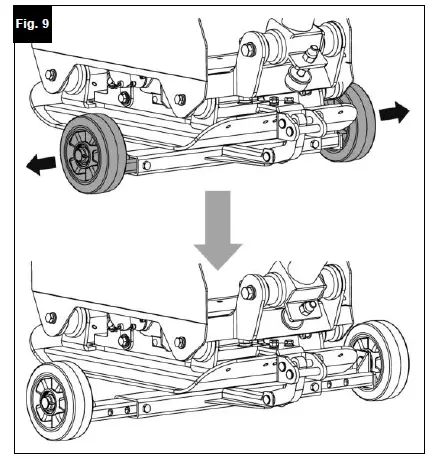 Fig. 9