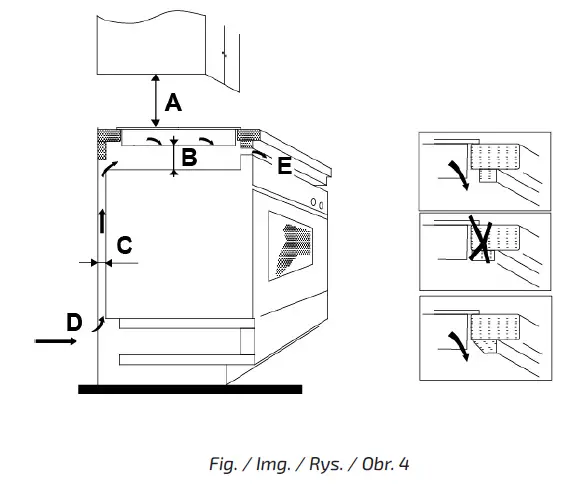 A
B
E
C
D

Fig. / Img. / Rys. / Obr. 4