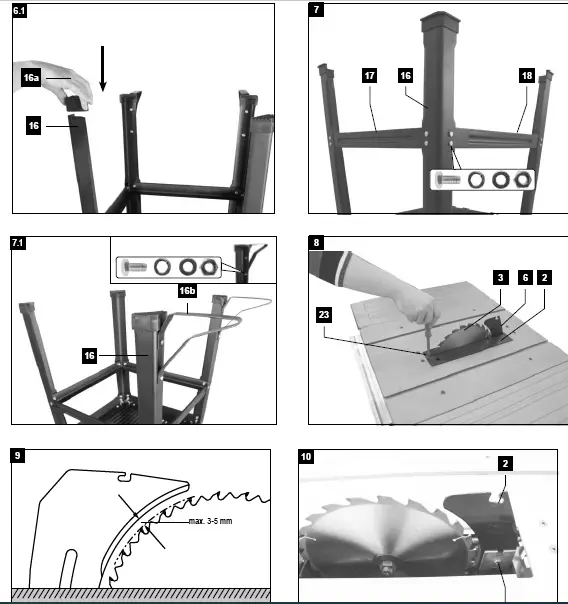 6.1
16a
16

7
17
16
18

7.1
16b
16

8
3
6
2
23

9
max. 3-5 mm

10
2