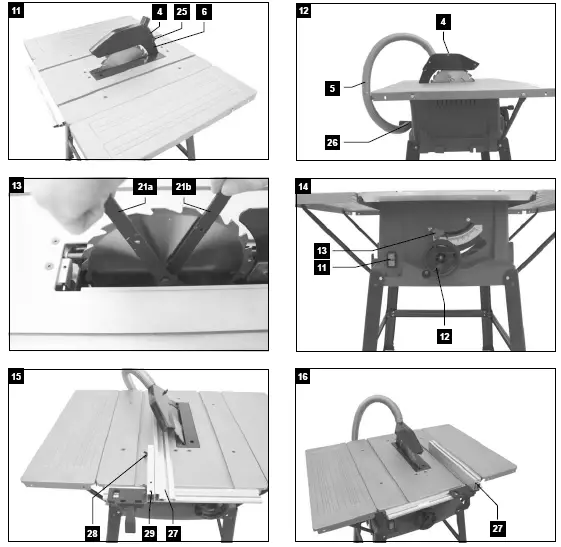 11
4
25
6

12
4
5
26

13
21a
21b

14
13
11
12

15
28
29
27

16
27