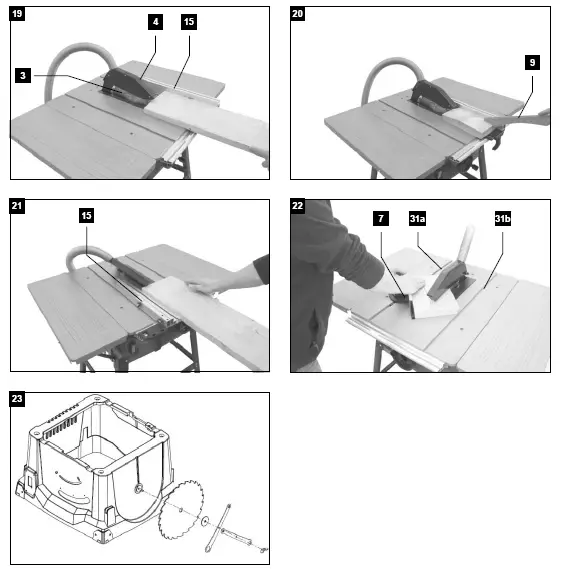 19
4
15
3

20
9

21
15

22
7
31a
31b

23