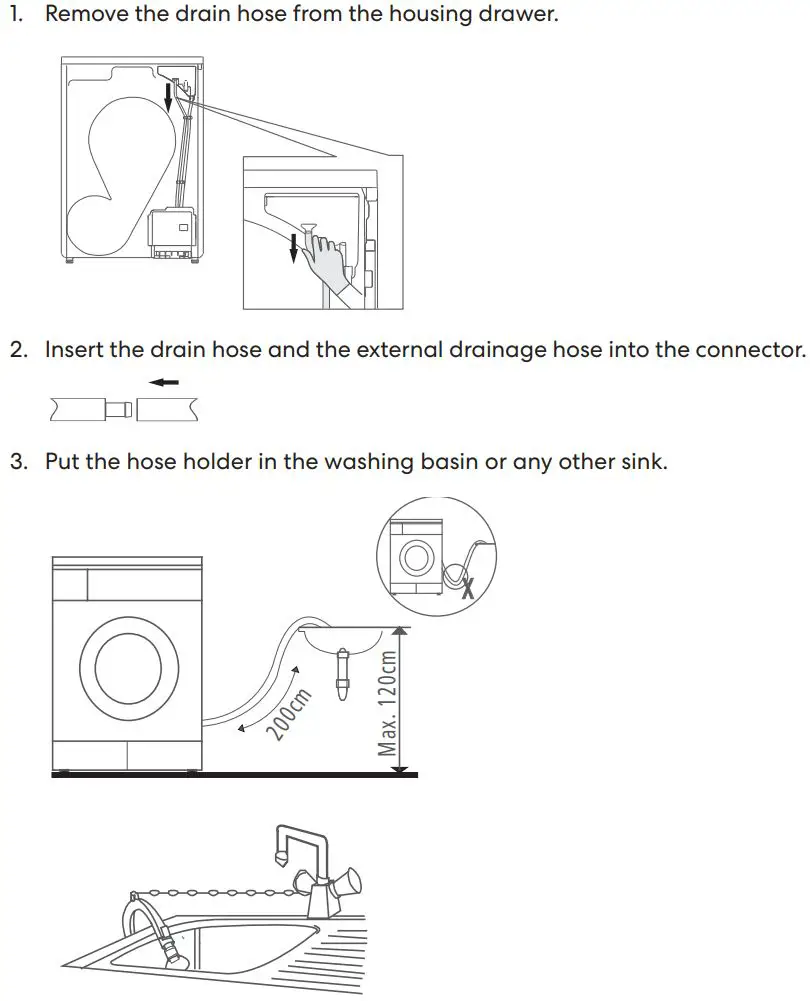 1. Remove the drain hose from the housing drawer.

2. Insert the drain hose and the external drainage hose into the connector.

3. Put the hose holder in the washing basin or any other sink.

200cm

Max. 120cm