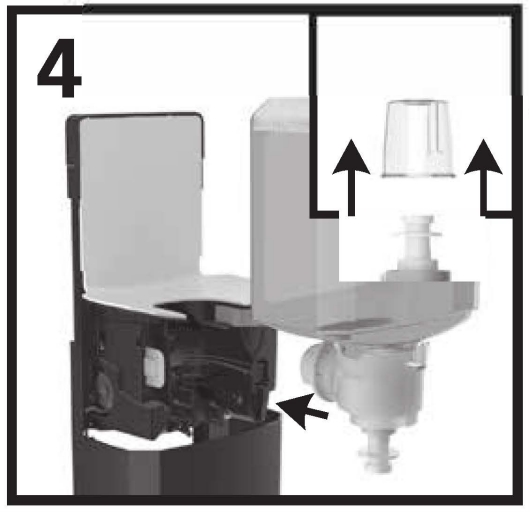 4