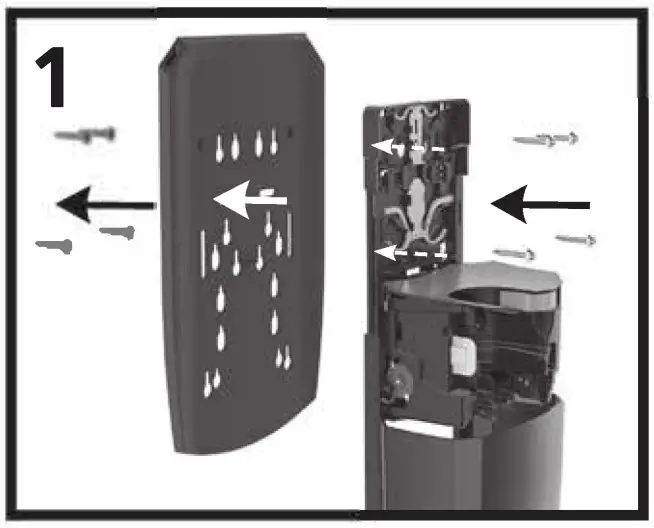 1