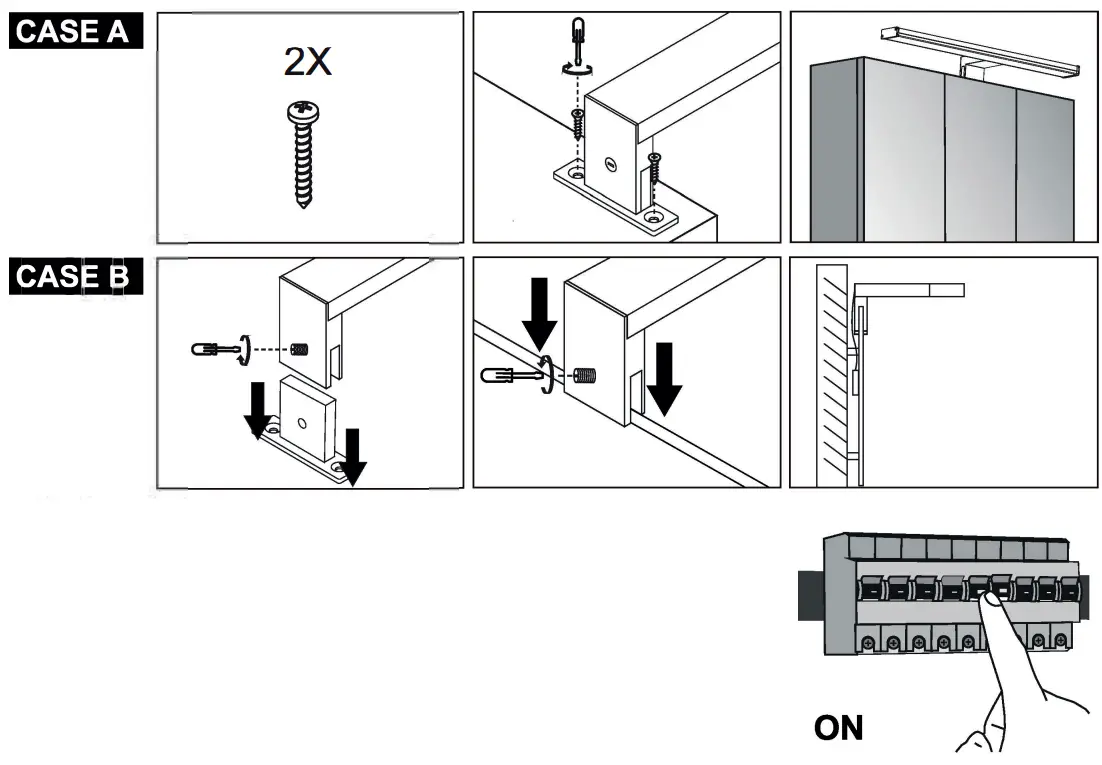 CASE A

2X

CASE B

ON