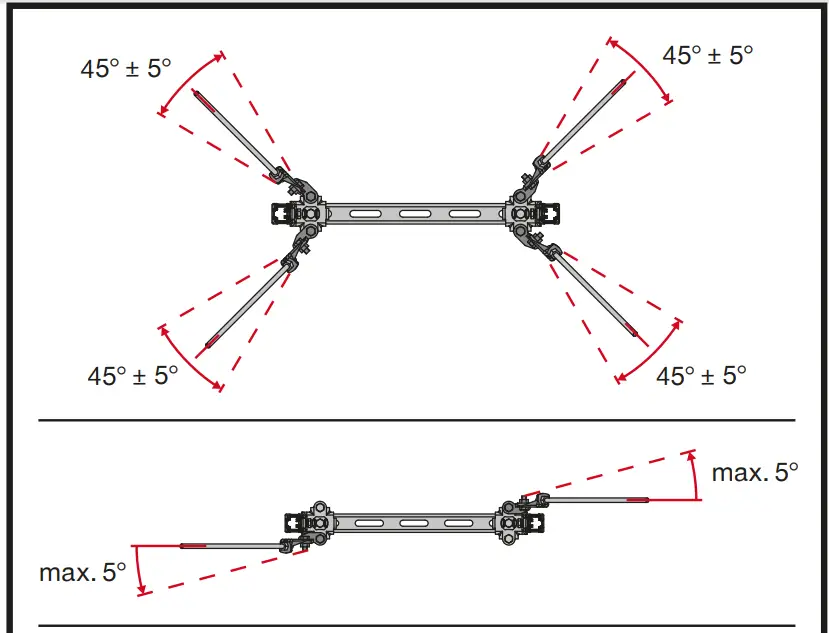 45° ± 5°

45° ± 5°

45° ± 5°

45° ± 5°

max. 5°

max. 5°