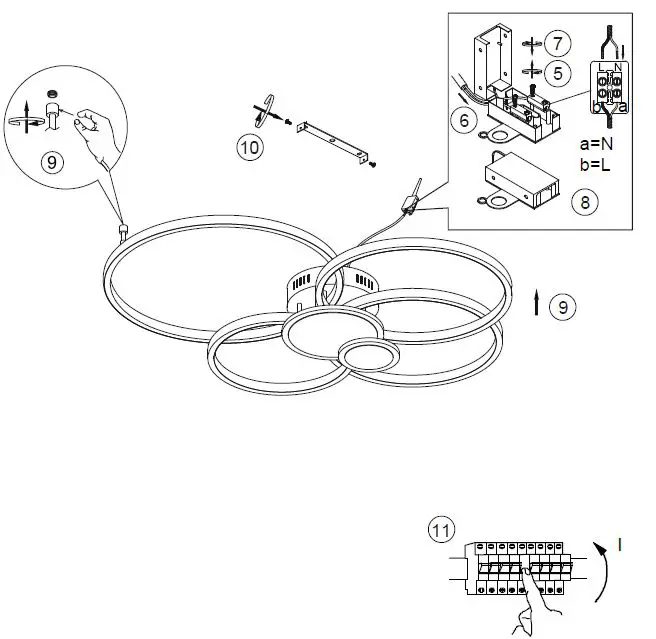 9

10

7

5

6

L N

b a

a=N
b=L

8

9

11

I