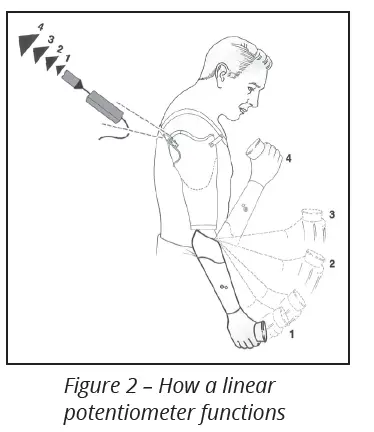 4
3
2
1

4
3
2
1

Figure 2 – How a linear potentiometer functions