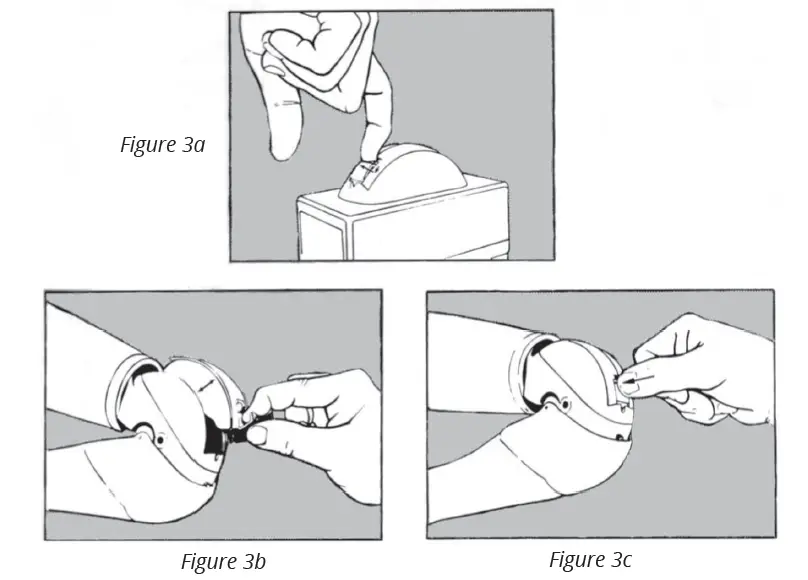 Figure 3a

Figure 3b

Figure 3c