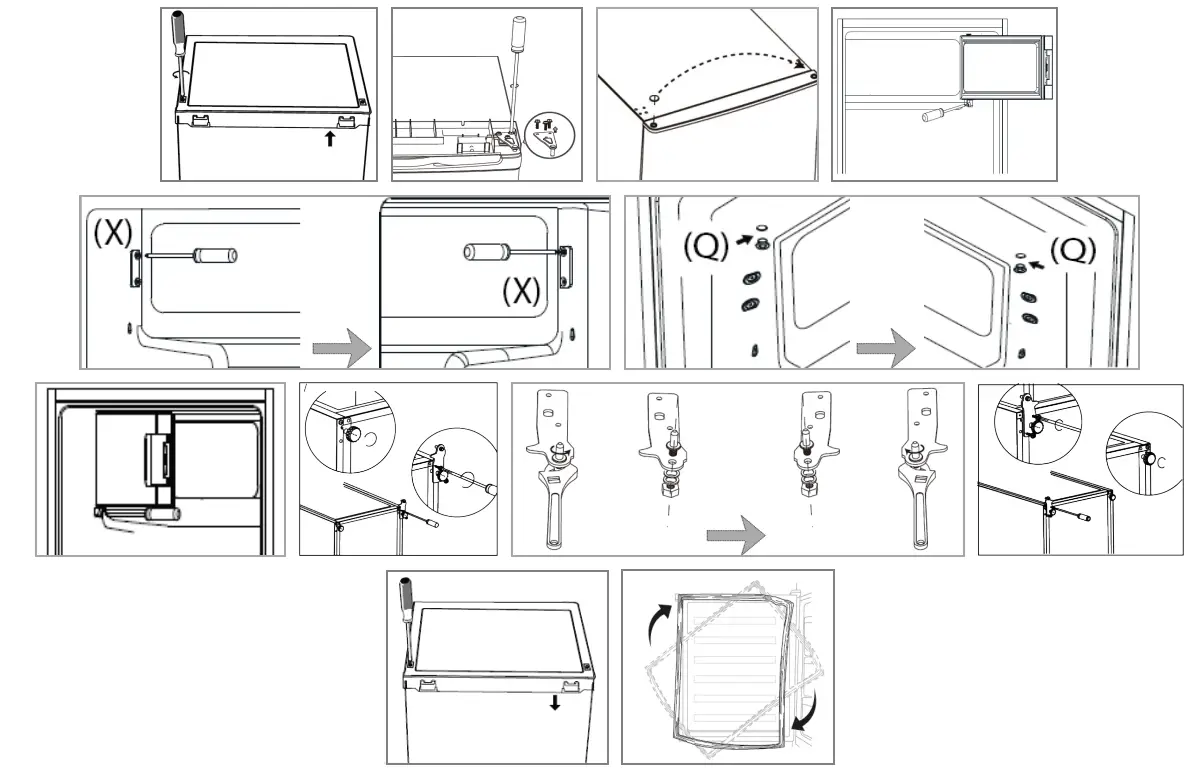 (X)

(X)

(Q)

(Q)