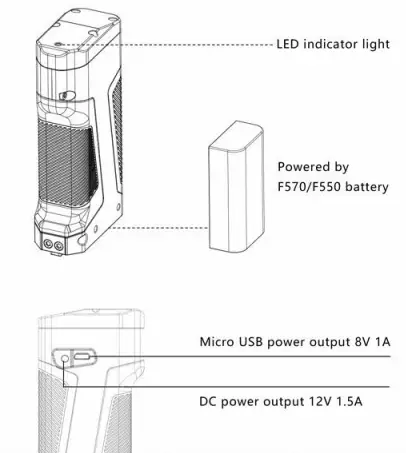 LED indicator light

Powered by
F570/F550 battery

Micro USB power output 8V 1A

DC power output 12V 1.5A